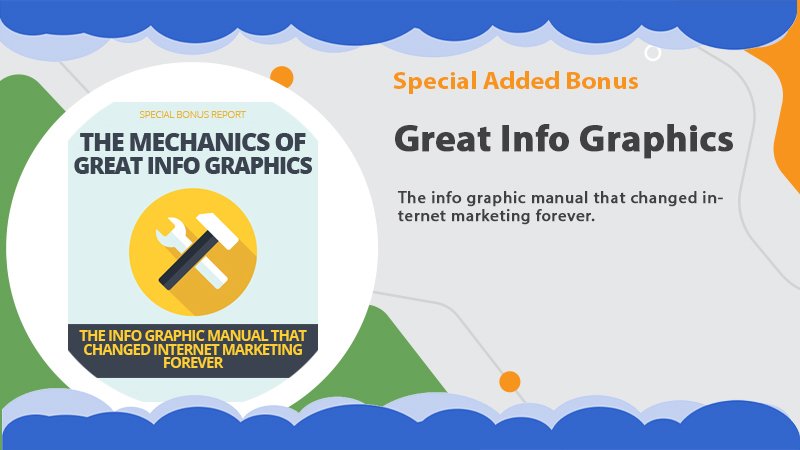 SPECIAL BONUS REPORT

THE MECHANICS OF GREAT INFO GRAPHICS

THE INFO GRAPHIC MANUAL THAT CHANGED INTERNET MARKETING FOREVER

Special Added Bonus

Great Info Graphics

The info graphic manual that changed internet marketing forever.